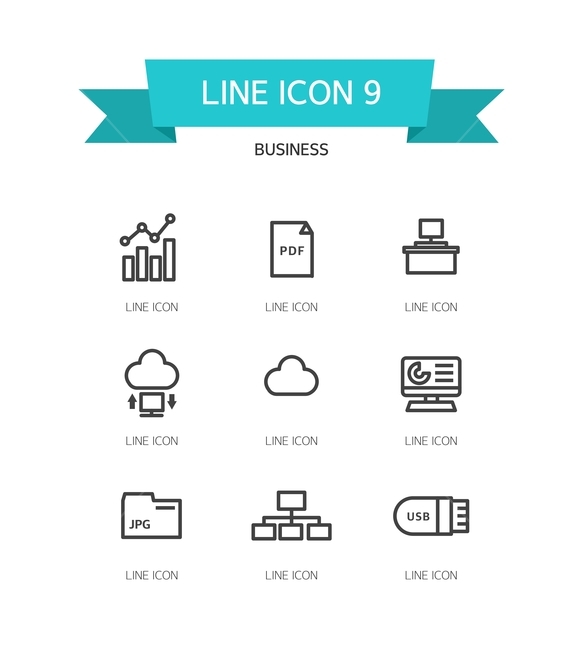 LINE ICON 9

BUSINESS

PDF

LINE ICON

LINE ICON

LINE ICON

LINE ICON

LINE ICON

LINE ICON

JPG

USB

LINE ICON

LINE ICON

LINE ICON