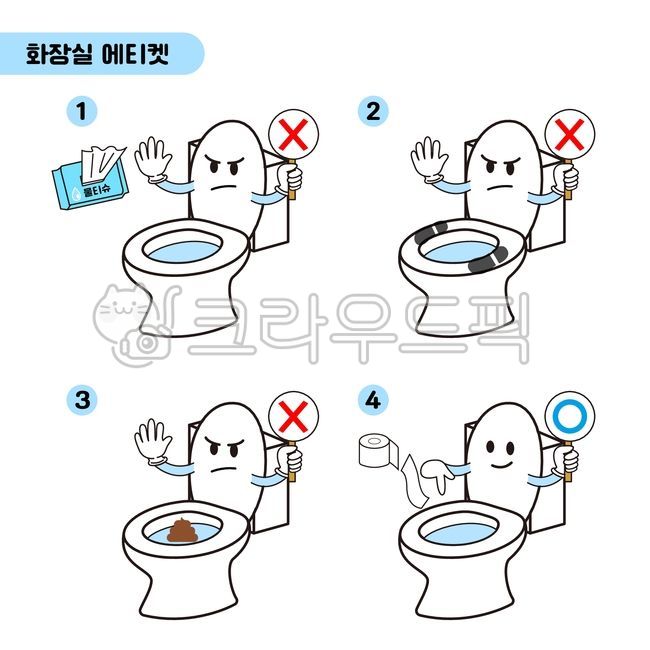 화장실 에티켓

1

물티슈

2

크라우드픽

3

4