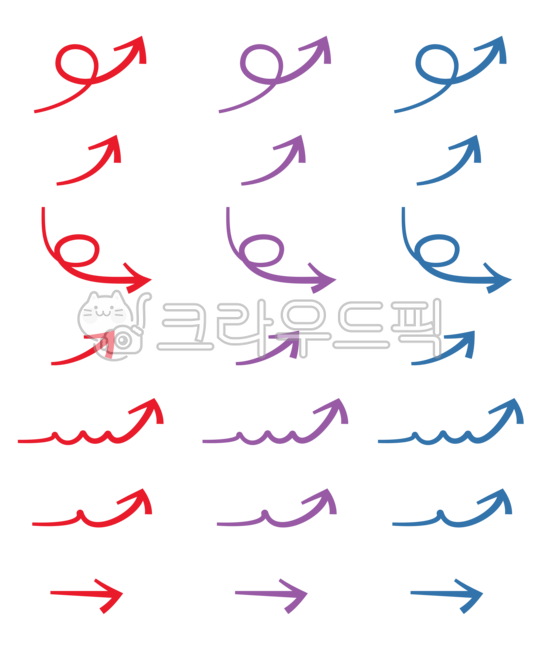 크라우드픽