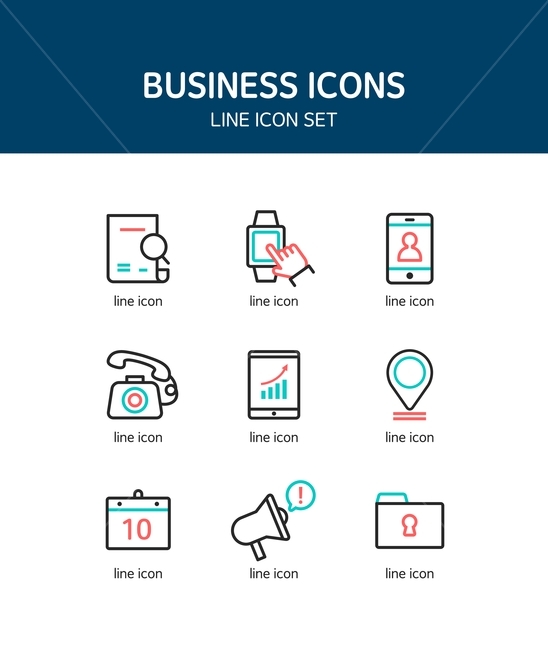 BUSINESS ICONS
LINE ICON SET

line icon
line icon
line icon

line icon
line icon
line icon

10
line icon
!
line icon
line icon