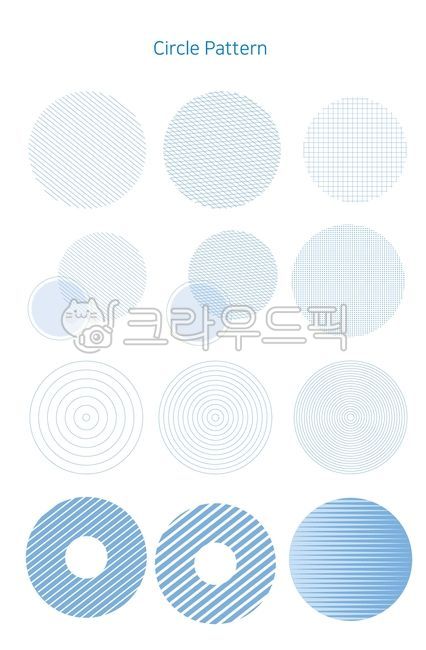 Circle Pattern

크라우드픽