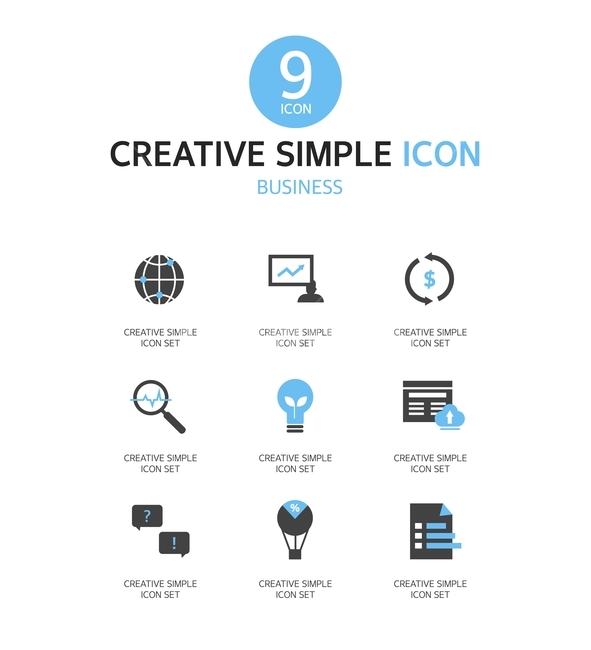 9
ICON

CREATIVE SIMPLE ICON
BUSINESS

CREATIVE SIMPLE ICON SET

CREATIVE SIMPLE ICON SET

$

CREATIVE SIMPLE ICON SET

CREATIVE SIMPLE ICON SET

CREATIVE SIMPLE ICON SET

CREATIVE SIMPLE ICON SET

?

!

CREATIVE SIMPLE ICON SET

%

CREATIVE SIMPLE ICON SET

CREATIVE SIMPLE ICON SET