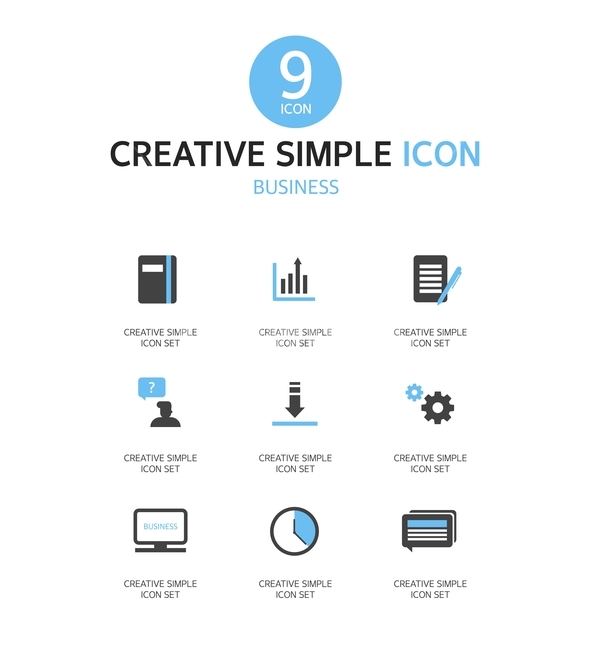 9
ICON

CREATIVE SIMPLE ICON
BUSINESS

CREATIVE SIMPLE
ICON SET

CREATIVE SIMPLE
ICON SET

CREATIVE SIMPLE
ICON SET

?

CREATIVE SIMPLE
ICON SET

CREATIVE SIMPLE
ICON SET

CREATIVE SIMPLE
ICON SET

BUSINESS

CREATIVE SIMPLE
ICON SET

CREATIVE SIMPLE
ICON SET

CREATIVE SIMPLE
ICON SET