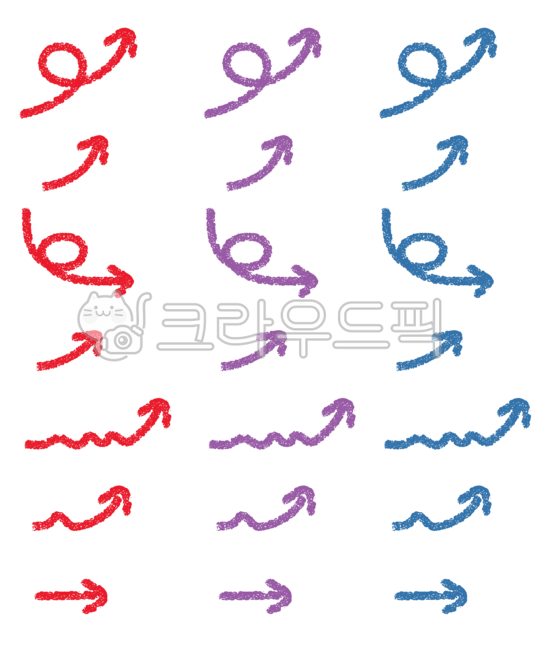 크라우드픽