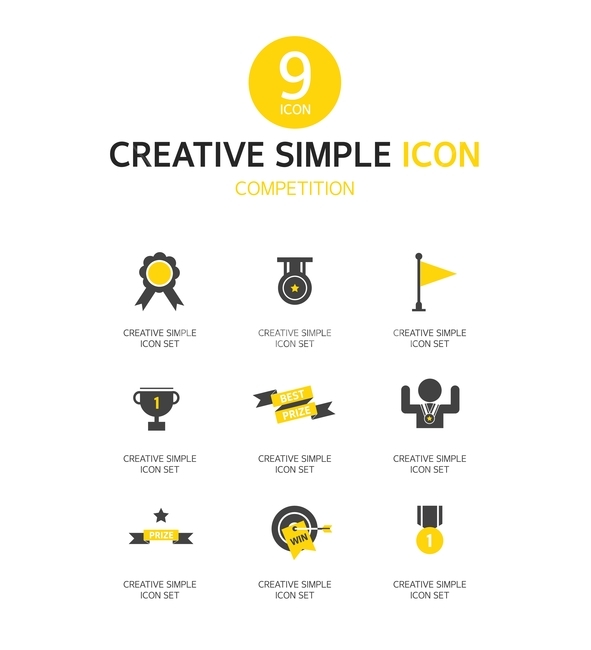 9
ICON

CREATIVE SIMPLE ICON
COMPETITION

CREATIVE SIMPLE ICON SET

CREATIVE SIMPLE ICON SET

CREATIVE SIMPLE ICON SET

1

CREATIVE SIMPLE ICON SET

BEST PRIZE

CREATIVE SIMPLE ICON SET

CREATIVE SIMPLE ICON SET

PRIZE

CREATIVE SIMPLE ICON SET

WIN

CREATIVE SIMPLE ICON SET

1

CREATIVE SIMPLE ICON SET