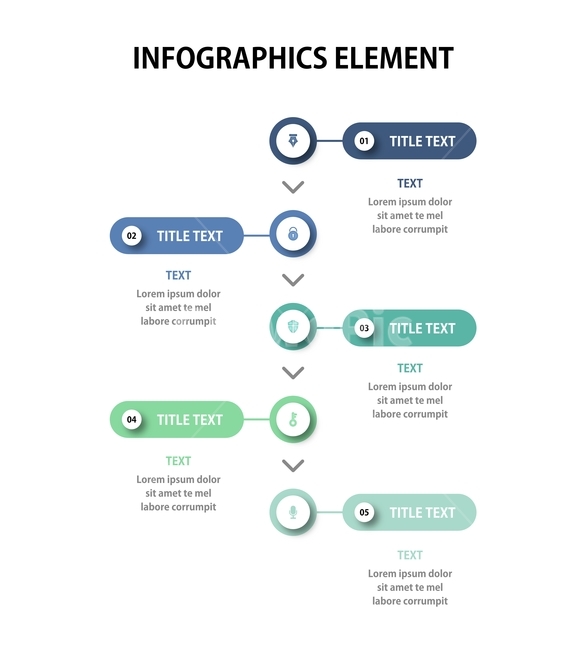 INFOGRAPHICS ELEMENT

01 TITLE TEXT

TEXT
Lorem ipsum dolor sit amet te mel labore corrumpit

02 TITLE TEXT

TEXT
Lorem ipsum dolor sit amet te mel labore corrumpit

03 TITLE TEXT

TEXT
Lorem ipsum dolor sit amet te mel labore corrumpit

04 TITLE TEXT

TEXT
Lorem ipsum dolor sit amet te mel labore corrumpit

05 TITLE TEXT

TEXT
Lorem ipsum dolor sit amet te mel labore corrumpit