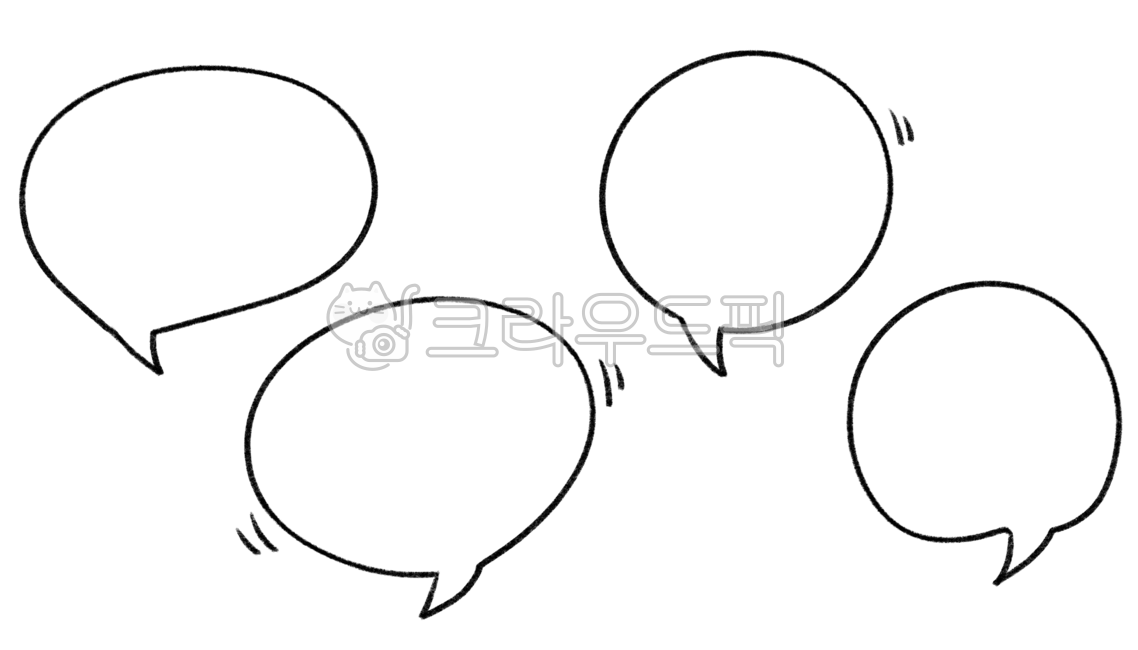 크라우드픽